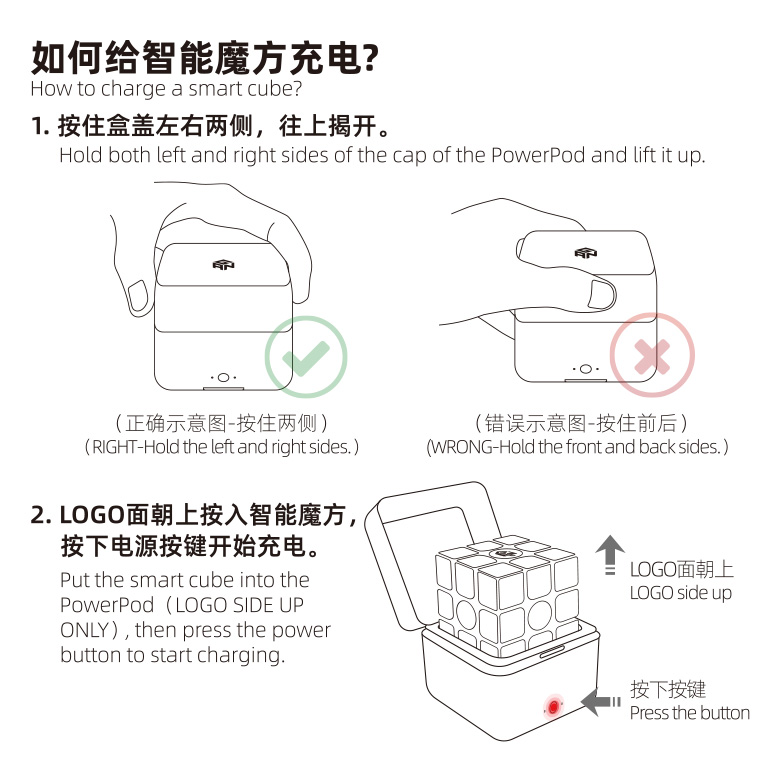 如何给智能魔方充电?
How to charge a smart cube?

1. 按住盒盖左右两侧，往上揭开。
Hold both left and right sides of the cap of the PowerPod and lift it up.

（正确示意图-按住两侧）
（RIGHT-Hold the left and right sides.）

（错误示意图-按住前后）
（WRONG-Hold the front and back sides.）

2. LOGO面朝上按入智能魔方，按下电源按键开始充电。
Put the smart cube into the PowerPod（LOGO SIDE UP ONLY）, then press the power button to start charging.

LOGO面朝上
LOGO side up

按下按键
Press the button