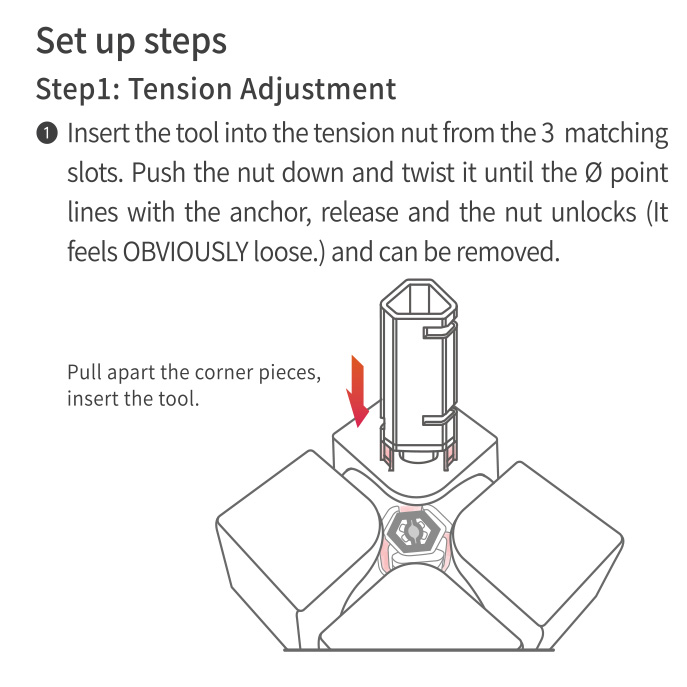 Set up steps

Step1: Tension Adjustment

❶ Insert the tool into the tension nut from the 3 matching slots. Push the nut down and twist it until the Ø point lines with the anchor, release and the nut unlocks (It feels OBVIOUSLY loose.) and can be removed.

Pull apart the corner pieces, insert the tool.