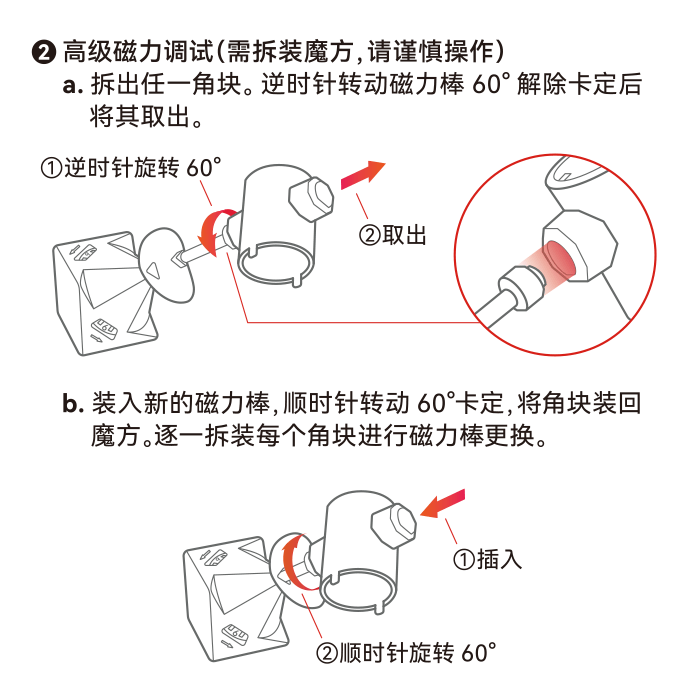 ❷ 高级磁力调试(需拆装魔方,请谨慎操作)

a. 拆出任一角块。逆时针转动磁力棒 60° 解除卡定后将其取出。

①逆时针旋转 60°

②取出

b. 装入新的磁力棒,顺时针转动 60°卡定,将角块装回魔方。逐一拆装每个角块进行磁力棒更换。

①插入

②顺时针旋转 60°